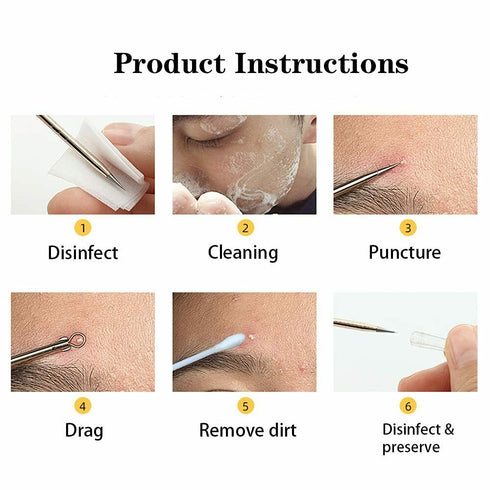 Product Instructions

1
Disinfect

2
Cleaning

3
Puncture

4
Drag

5
Remove dirt

6
Disinfect & preserve