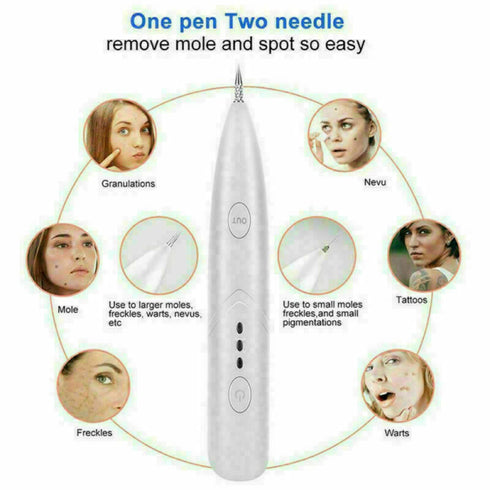 One pen Two needle
remove mole and spot so easy

Granulations

Nevu

OUT

Mole

Use to larger moles, freckles, warts, nevus, etc

Use to small moles freckles,and small pigmentations

Tattoos

Freckles

Warts