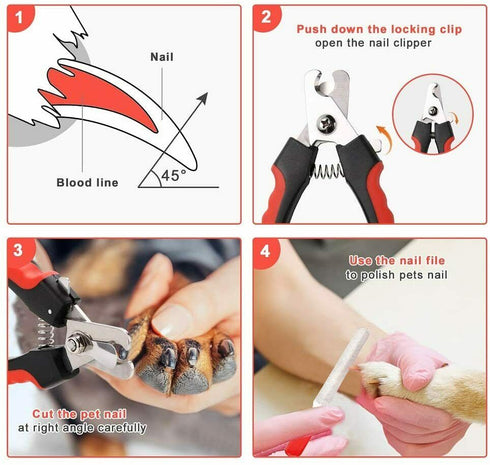 1

Nail

Blood line

45°

2

Push down the locking clip
open the nail clipper

3

Cut the pet nail
at right angle carefully

4

Use the nail file
to polish pets nail