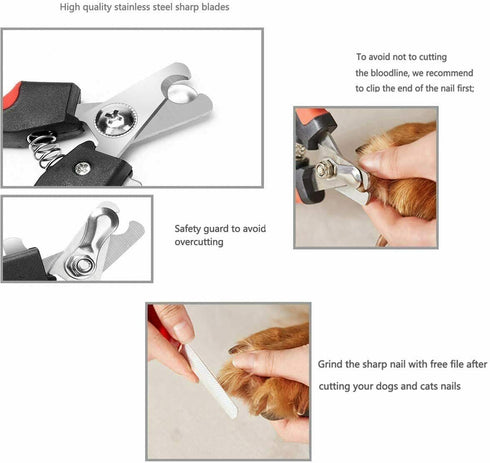 High quality stainless steel sharp blades

To avoid not to cutting the bloodline, we recommend to clip the end of the nail first;

Safety guard to avoid overcutting

Grind the sharp nail with free file after cutting your dogs and cats nails