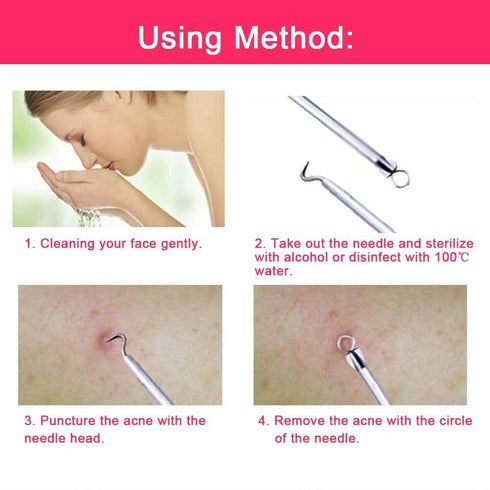 Using Method:

1. Cleaning your face gently.

2. Take out the needle and sterilize with alcohol or disinfect with 100℃ water.

3. Puncture the acne with the needle head.

4. Remove the acne with the circle of the needle.